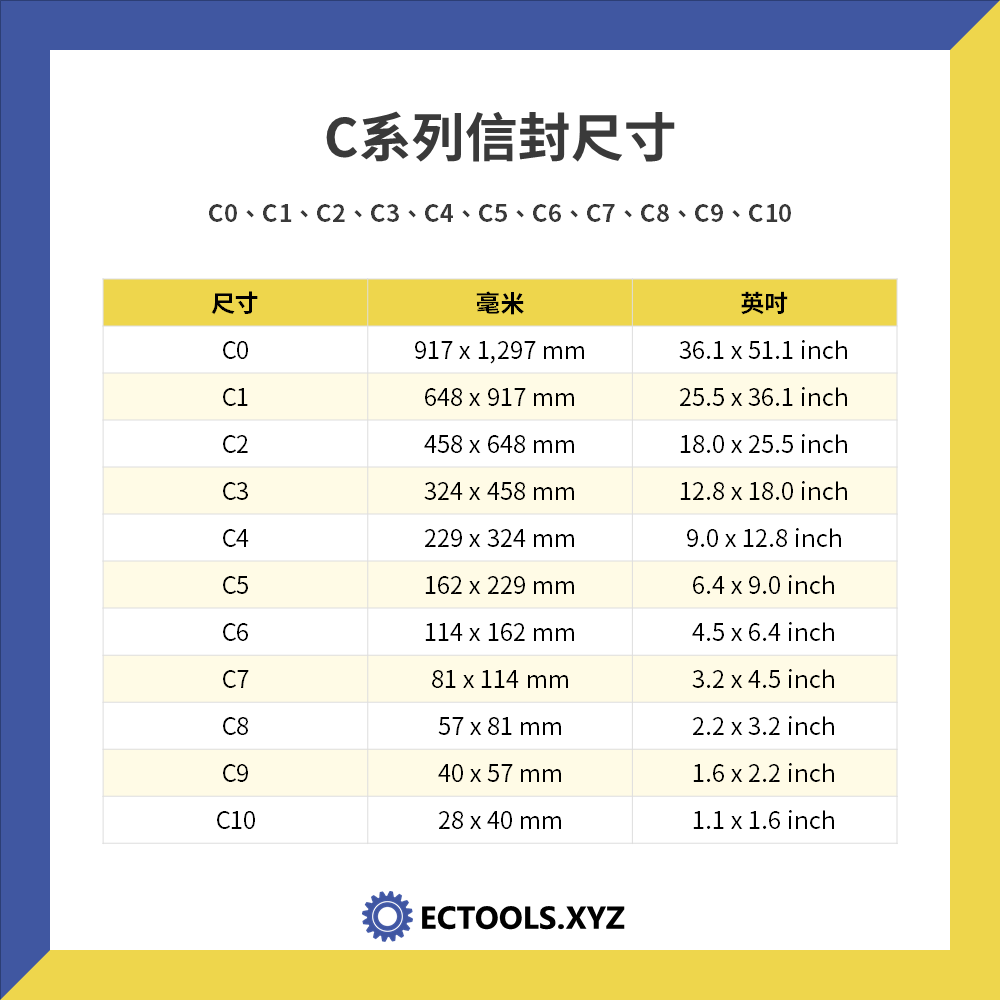 C系列信封尺寸

C0、C1、C2、C3、C4、C5、C6、C7、C8、C9、C10

| 尺寸 | 毫米 | 英吋 |
|---|---|---|
| C0 | 917 x 1,297 mm | 36.1 x 51.1 inch |
| C1 | 648 x 917 mm | 25.5 x 36.1 inch |
| C2 | 458 x 648 mm | 18.0 x 25.5 inch |
| C3 | 324 x 458 mm | 12.8 x 18.0 inch |
| C4 | 229 x 324 mm | 9.0 x 12.8 inch |
| C5 | 162 x 229 mm | 6.4 x 9.0 inch |
| C6 | 114 x 162 mm | 4.5 x 6.4 inch |
| C7 | 81 x 114 mm | 3.2 x 4.5 inch |
| C8 | 57 x 81 mm | 2.2 x 3.2 inch |
| C9 | 40 x 57 mm | 1.6 x 2.2 inch |
| C10 | 28 x 40 mm | 1.1 x 1.6 inch |

ECTOOLS.XYZ